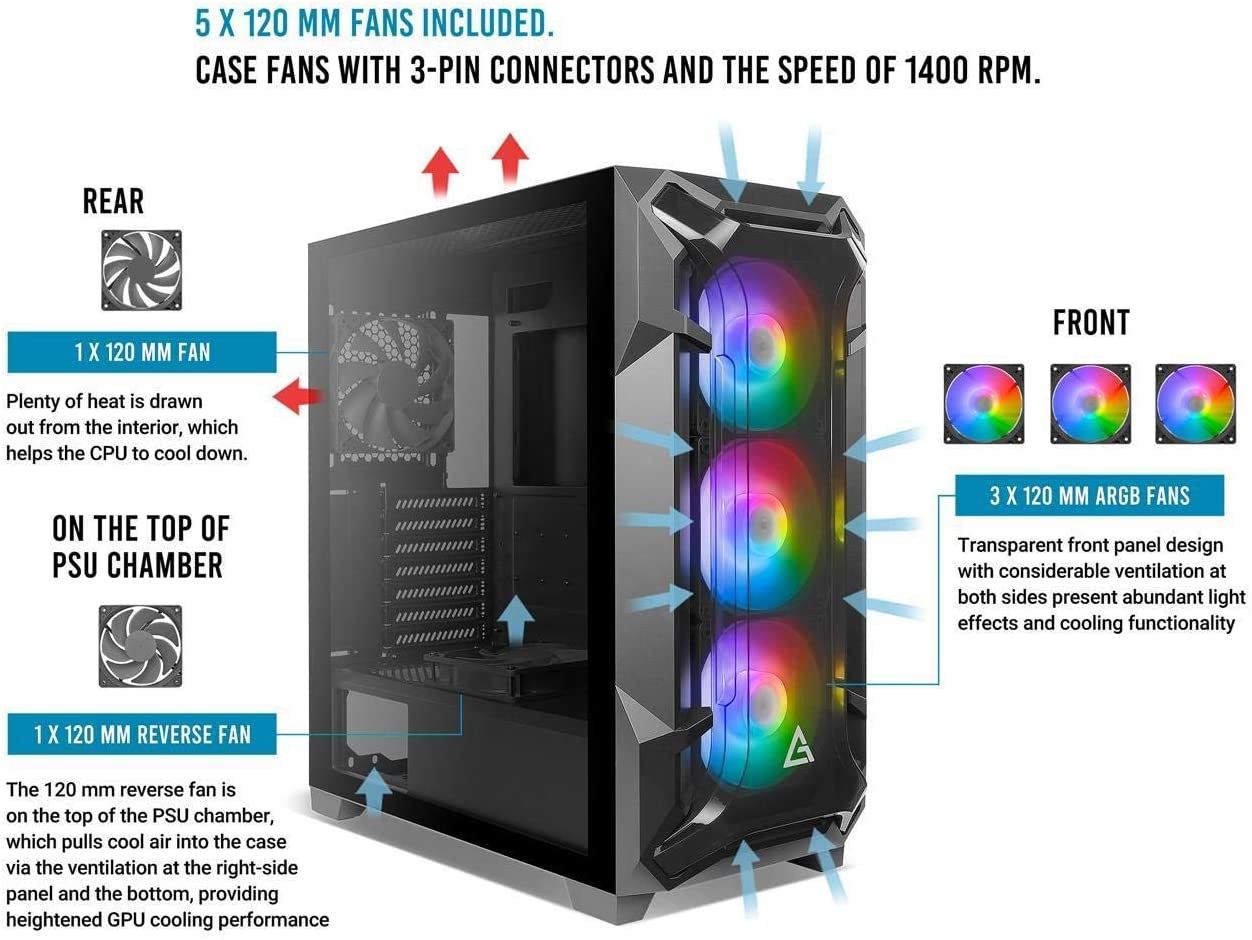 5 X 120 MM FANS INCLUDED.
CASE FANS WITH 3-PIN CONNECTORS AND THE SPEED OF 1400 RPM.

REAR

1 X 120 MM FAN

Plenty of heat is drawn out from the interior, which helps the CPU to cool down.

ON THE TOP OF PSU CHAMBER

1 X 120 MM REVERSE FAN

The 120 mm reverse fan is on the top of the PSU chamber, which pulls cool air into the case via the ventilation at the right-side panel and the bottom, providing heightened GPU cooling performance

FRONT

3 X 120 MM ARGB FANS

Transparent front panel design with considerable ventilation at both sides present abundant light effects and cooling functionality